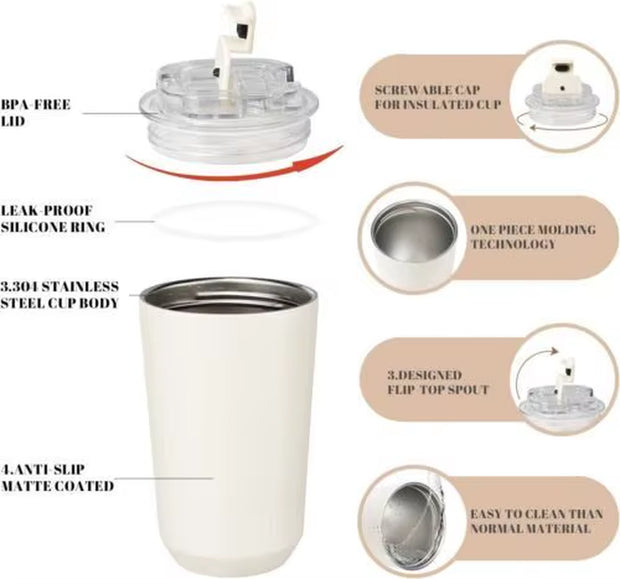 BPA-FREE LID

LEAK-PROOF SILICONE RING

3.304 STAINLESS STEEL CUP BODY

4.ANTI-SLIP MATTE COATED

SCREWABLE CAP FOR INSULATED CUP

ONE PIECE MOLDING TECHNOLOGY

3.DESIGNED FLIP TOP SPOUT

EASY TO CLEAN THAN NORMAL MATERIAL