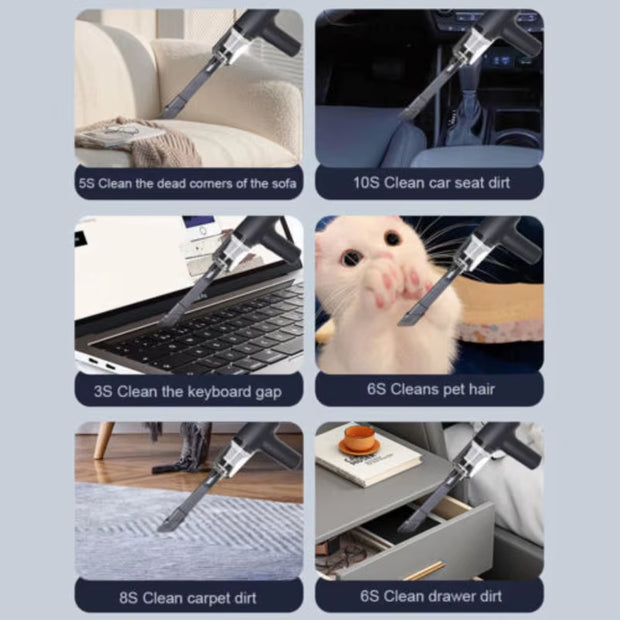 5S Clean the dead corners of the sofa

10S Clean car seat dirt

3S Clean the keyboard gap

6S Cleans pet hair

8S Clean carpet dirt

6S Clean drawer dirt