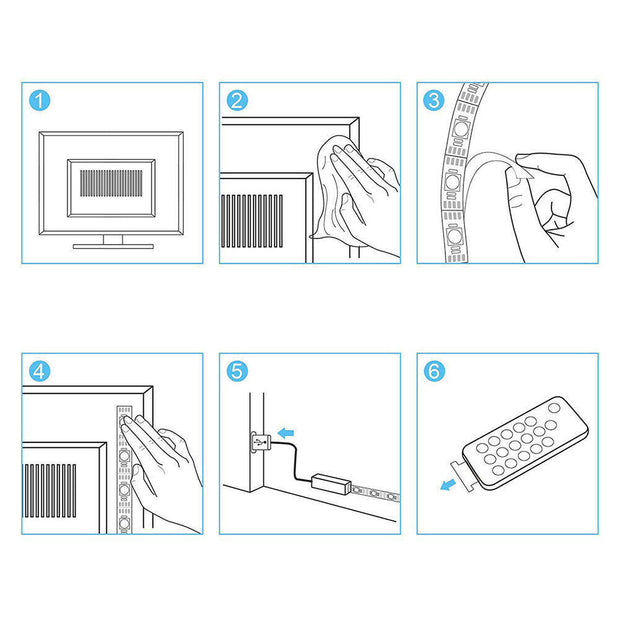 1

2

3

4

5

6