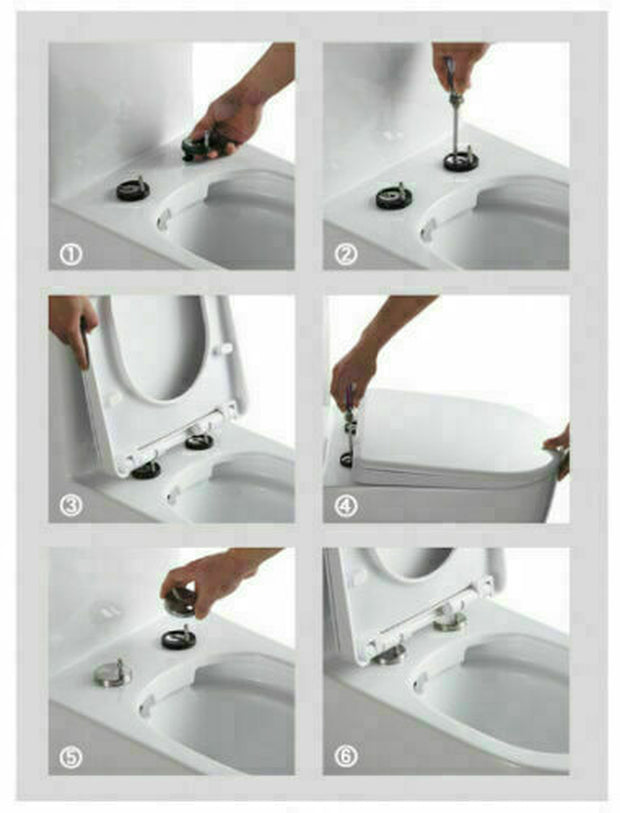 ①

②

③

④

⑤

⑥